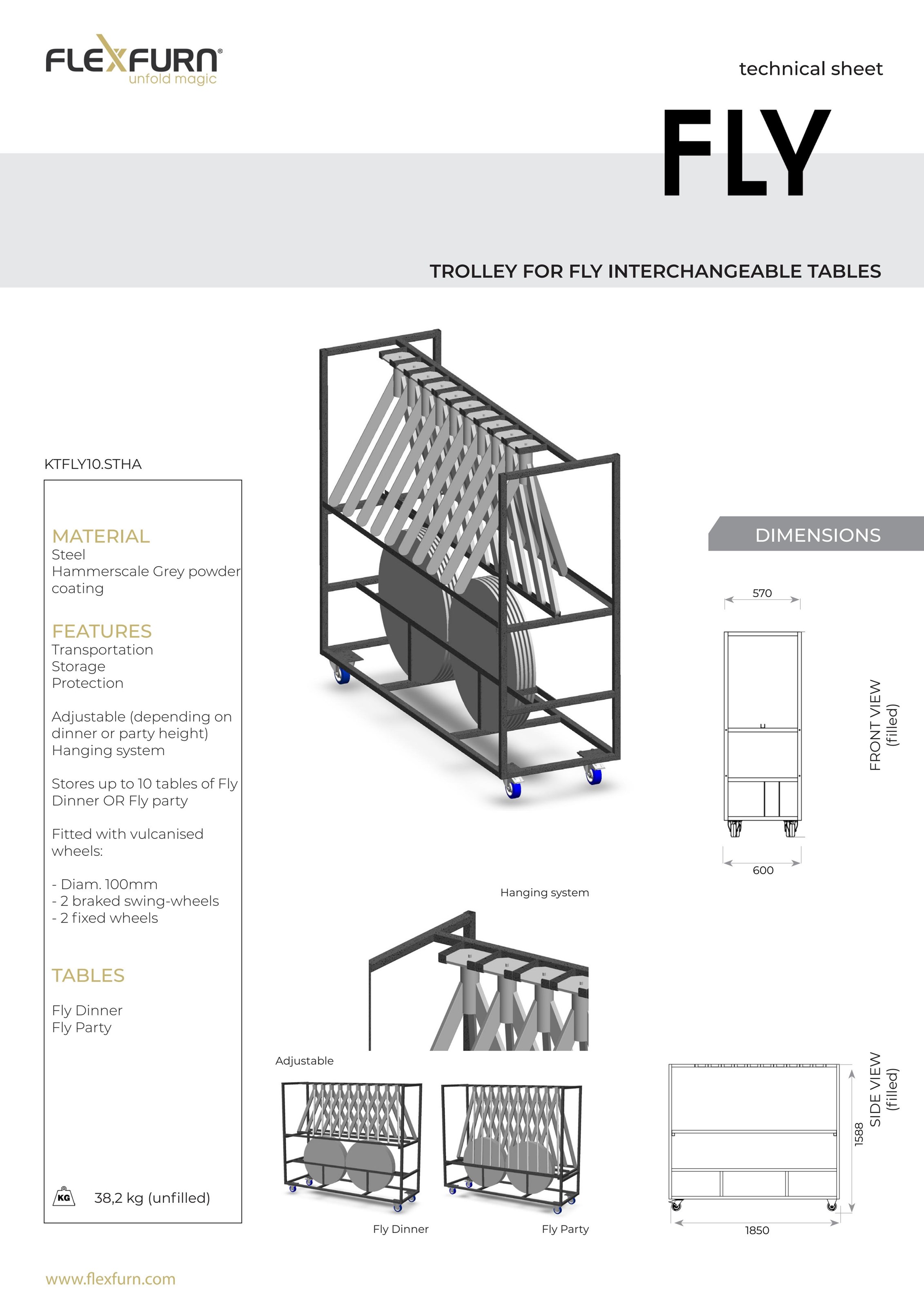 FLEXFURN®
unfold magic

technical sheet

FLY

TROLLEY FOR FLY INTERCHANGEABLE TABLES

KTFLY10.STHA

MATERIAL
Steel
Hammerscale Grey powder coating

FEATURES
Transportation
Storage
Protection

Adjustable (depending on dinner or party height)
Hanging system

Stores up to 10 tables of Fly Dinner OR Fly party

Fitted with vulcanised wheels:

- Diam. 100mm
- 2 braked swing-wheels
- 2 fixed wheels

TABLES

Fly Dinner
Fly Party

KG 38,2 kg (unfilled)

DIMENSIONS

570

FRONT VIEW (filled)

600

Hanging system

Adjustable

Fly Dinner

Fly Party

SIDE VIEW (filled)

1588

1850

www.flexfurn.com